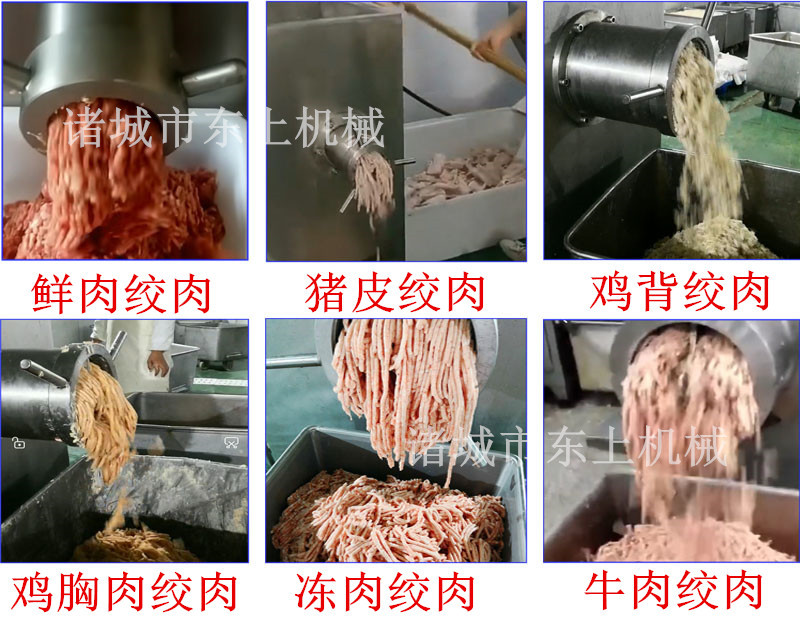 诸城市东上机械

鲜肉绞肉

猪皮绞肉

鸡背绞肉

诸城市东上机械

鸡胸肉绞肉

冻肉绞肉

牛肉绞肉