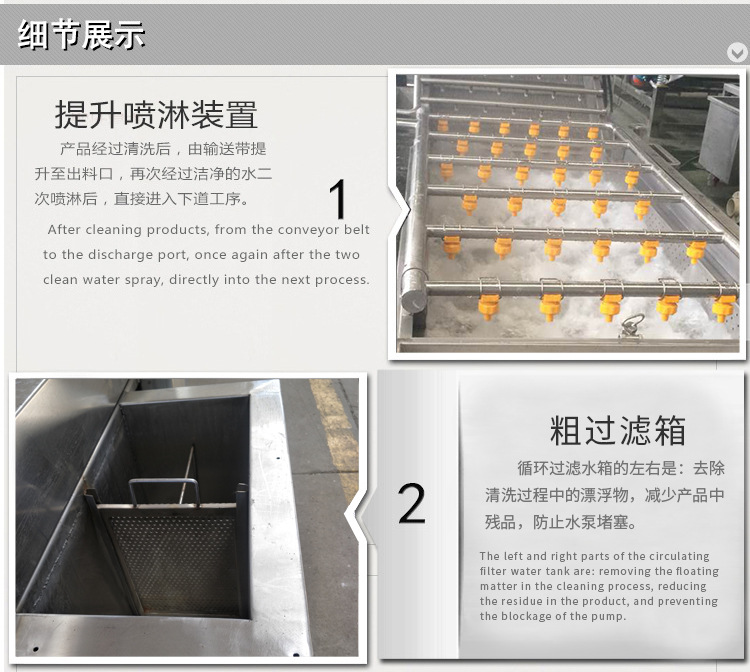 细节展示

提升喷淋装置

产品经过清洗后，由输送带提升至出料口，再次经过洁净的水二次喷淋后，直接进入下道工序。

After cleaning products, from the conveyor belt to the discharge port, once again after the two clean water spray, directly into the next process.

1

2

粗过滤箱

循环过滤水箱的左右是：去除清洗过程中的漂浮物，减少产品中残品，防止水泵堵塞。

The left and right parts of the circulating filter water tank are: removing the floating matter in the cleaning process, reducing the residue in the product, and preventing the blockage of the pump.