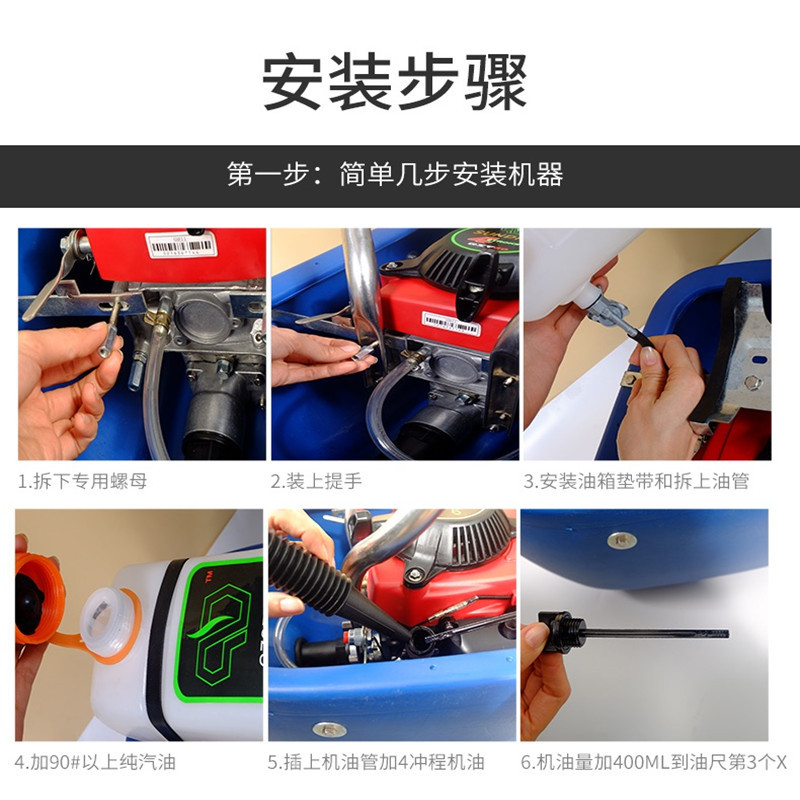 安装步骤

第一步：简单几步安装机器

1.拆下专用螺母

2.装上提手

3.安装油箱垫带和拆上油管

4.加90#以上纯汽油

5.插上机油管加4冲程机油

6.机油量加400ML到油尺第3个X