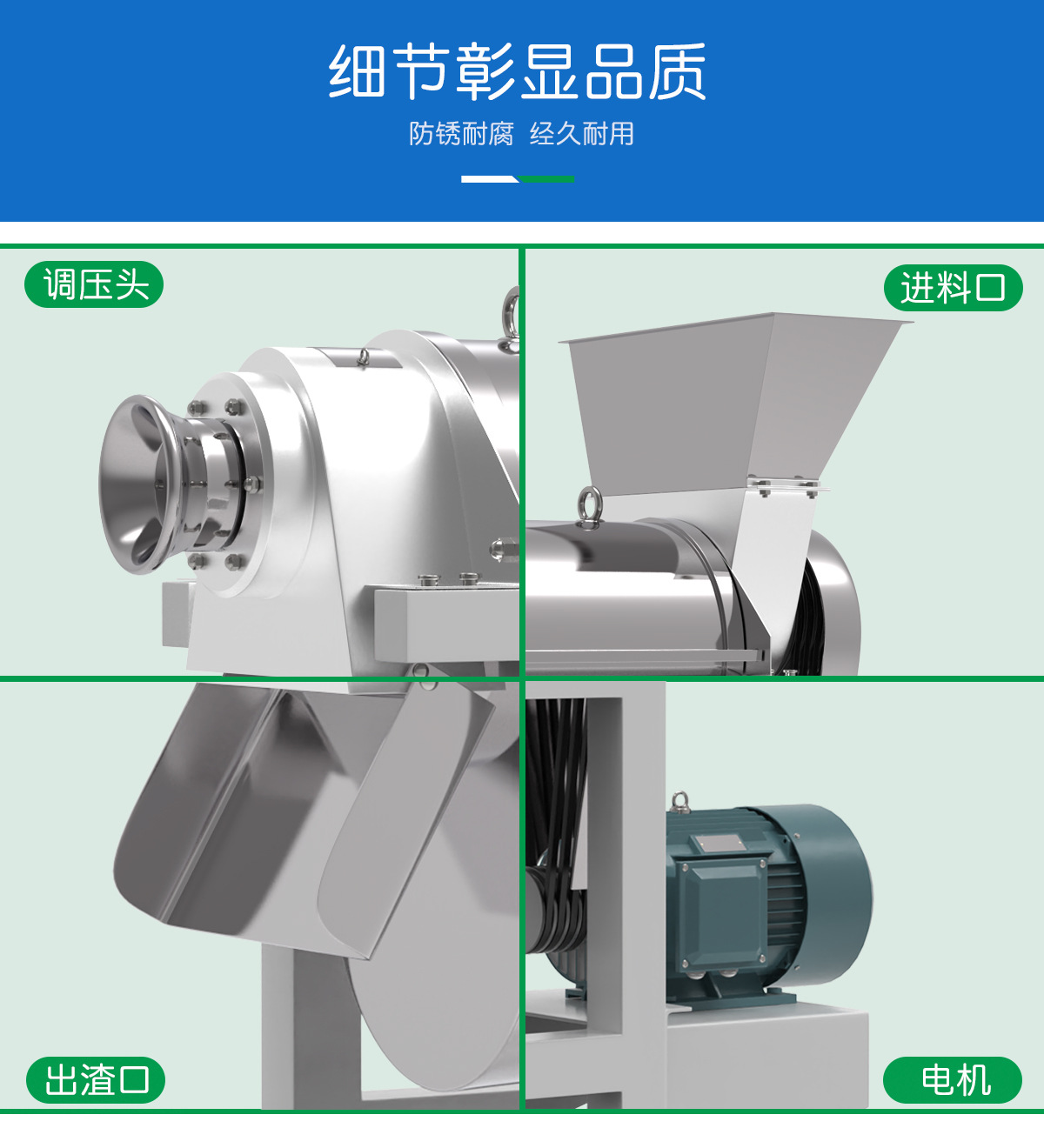 细节彰显品质

防锈耐腐 经久耐用

调压头

进料口

出渣口

电机