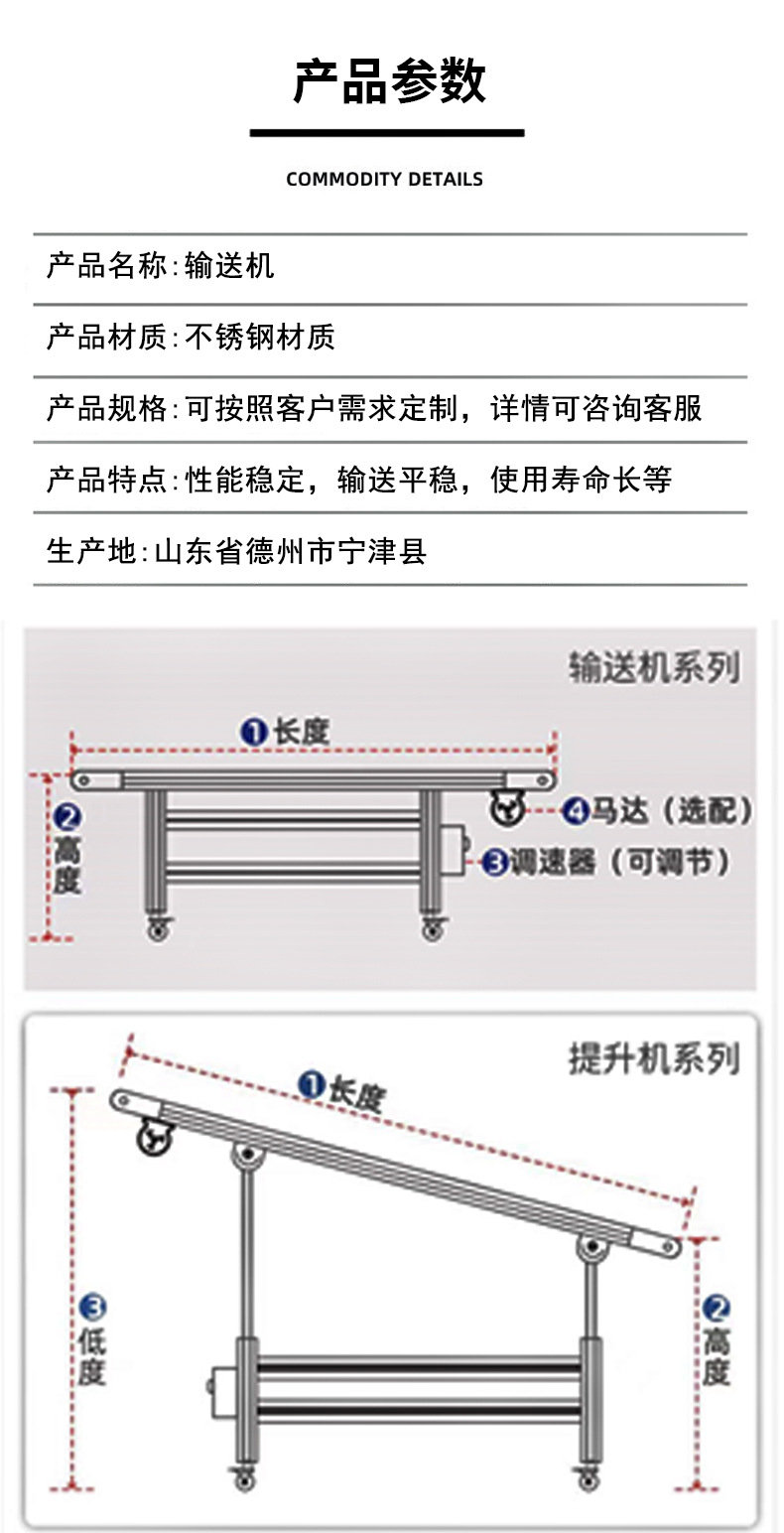 产品参数

COMMODITY DETAILS

产品名称:输送机

产品材质:不锈钢材质

产品规格:可按照客户需求定制，详情可咨询客服

产品特点:性能稳定，输送平稳，使用寿命长等

生产地:山东省德州市宁津县

输送机系列

❶长度

❷高度

❹马达（选配）

❸调速器（可调节）

提升机系列

❶长度

❸低度

❷高度