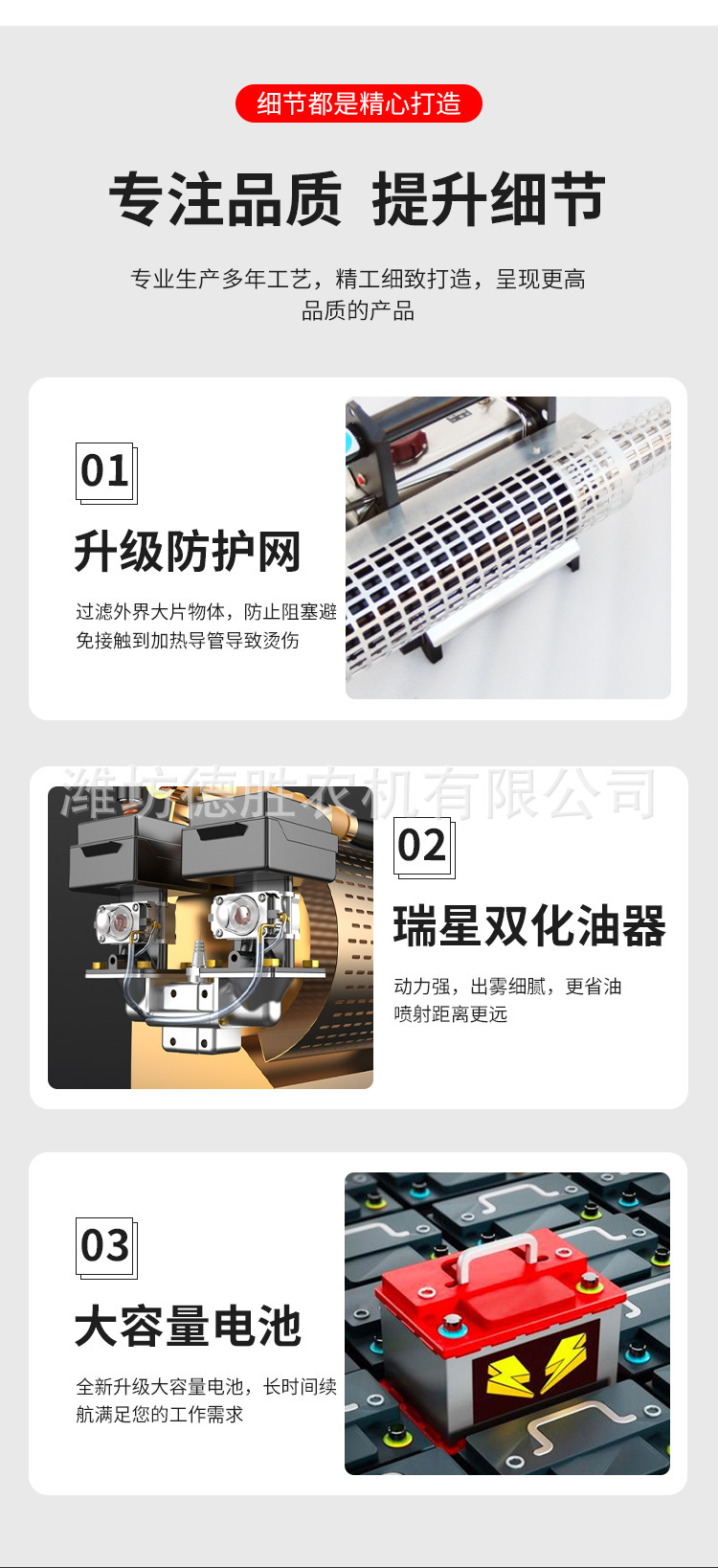 细节都是精心打造

专注品质 提升细节

专业生产多年工艺，精工细致打造，呈现更高品质的产品

01

升级防护网

过滤外界大片物体，防止阻塞避免接触到加热导管导致烫伤

潍坊德胜农机有限公司

02

瑞星双化油器

动力强，出雾细腻，更省油
喷射距离更远

03

大容量电池

全新升级大容量电池，长时间续航满足您的工作需求