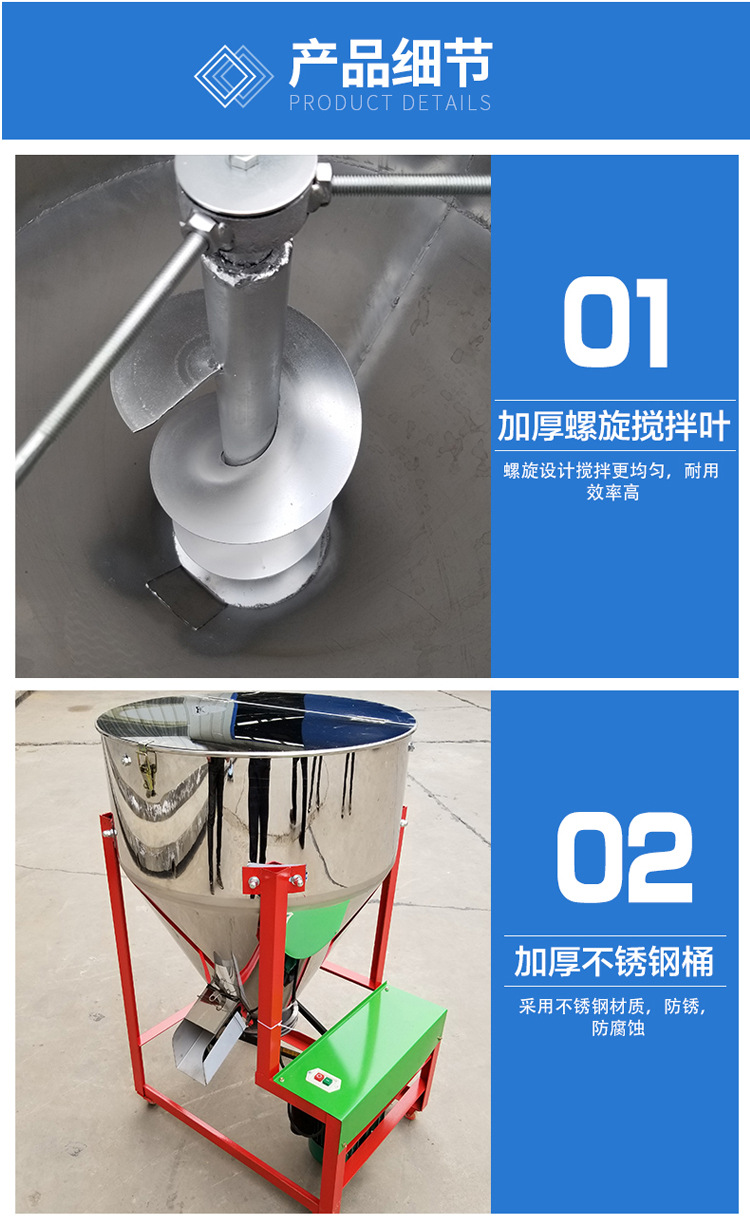 产品细节
PRODUCT DETAILS

01

加厚螺旋搅拌叶

螺旋设计搅拌更均匀，耐用效率高

02

加厚不锈钢桶

采用不锈钢材质，防锈，防腐蚀