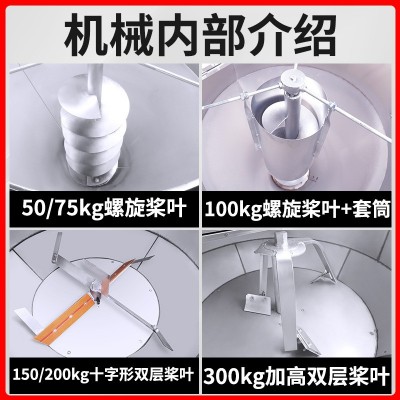 机械内部介绍

50/75kg螺旋桨叶

100kg螺旋桨叶+套筒

150/200kg十字形双层桨叶

300kg加高双层桨叶