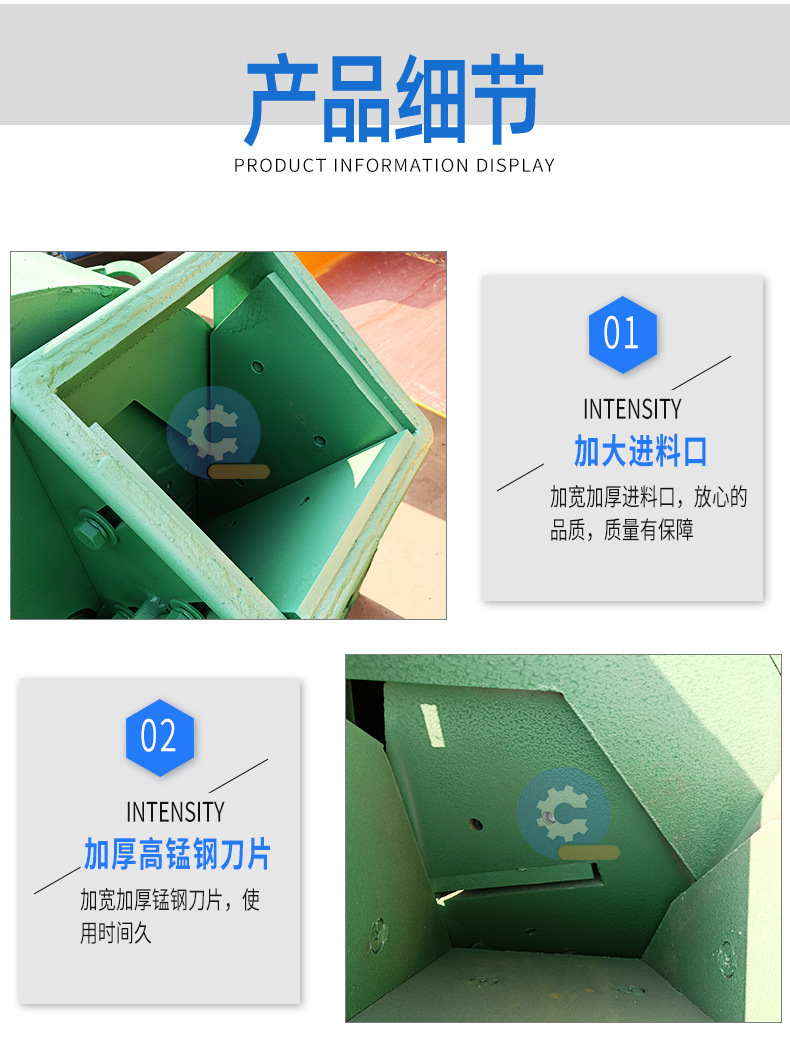 产品细节

PRODUCT INFORMATION DISPLAY

01

INTENSITY

加大进料口

加宽加厚进料口，放心的品质，质量有保障

02

INTENSITY

加厚高锰钢刀片

加宽加厚锰钢刀片，使用时间久