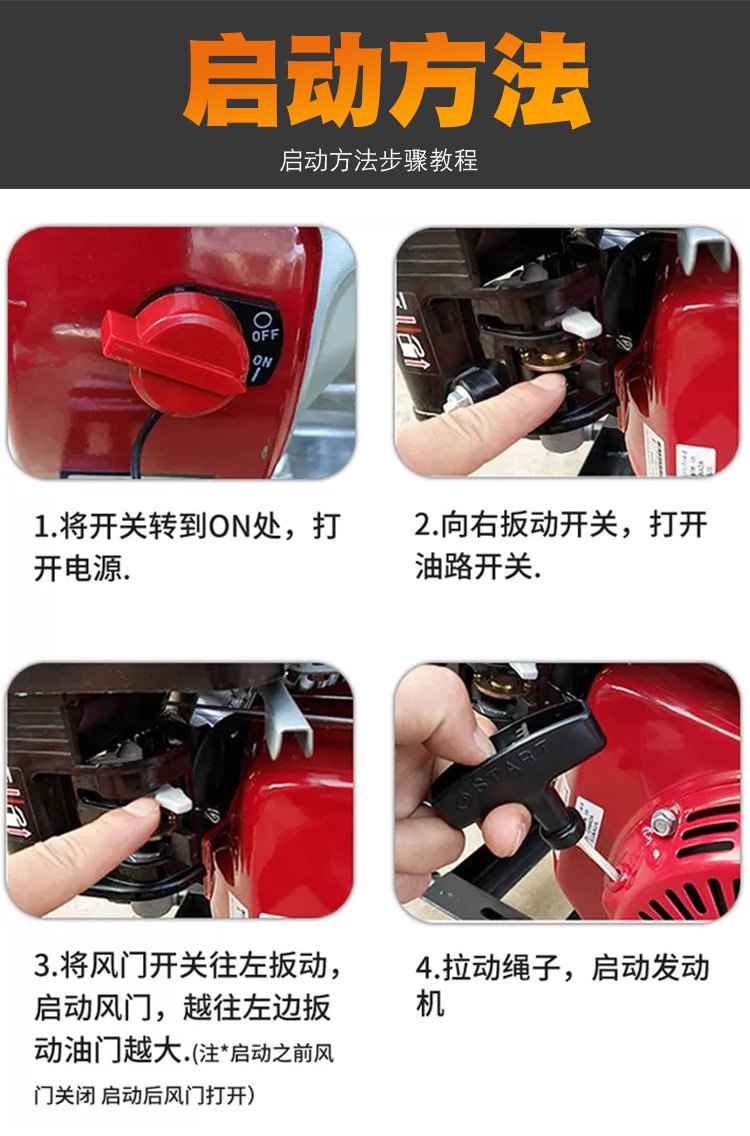 启动方法

启动方法步骤教程

OFF
ON

1.将开关转到ON处，打开电源.

2.向右扳动开关，打开油路开关.

START

3.将风门开关往左扳动，启动风门，越往左边扳动油门越大.(注*启动之前风门关闭 启动后风门打开)

4.拉动绳子，启动发动机