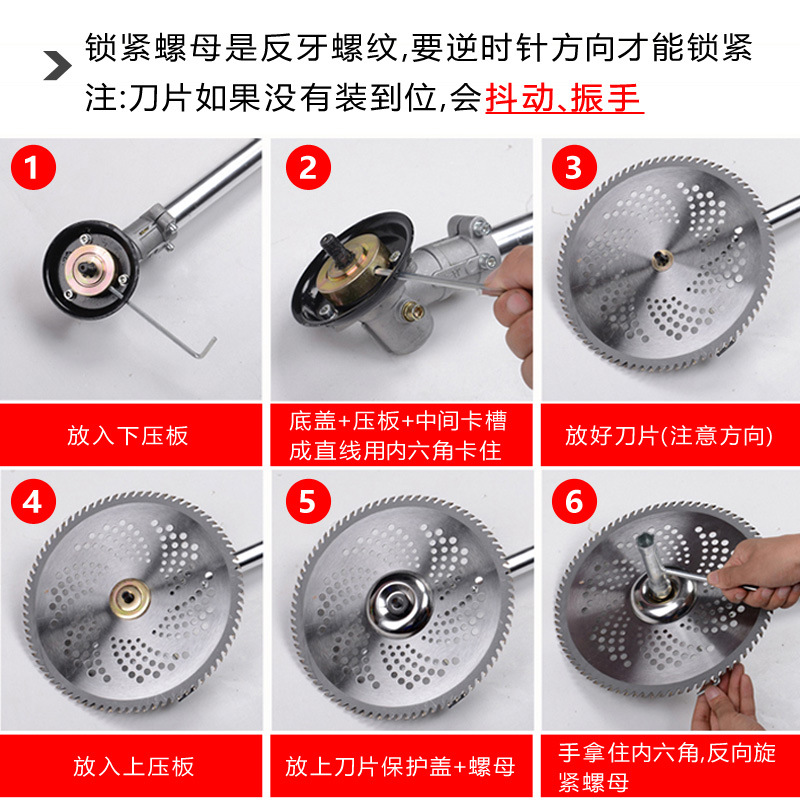 锁紧螺母是反牙螺纹,要逆时针方向才能锁紧
注:刀片如果没有装到位,会抖动、振手

1
放入下压板

2
底盖+压板+中间卡槽成直线用内六角卡住

3
放好刀片(注意方向)

4
放入上压板

5
放上刀片保护盖+螺母

6
手拿住内六角,反向旋紧螺母