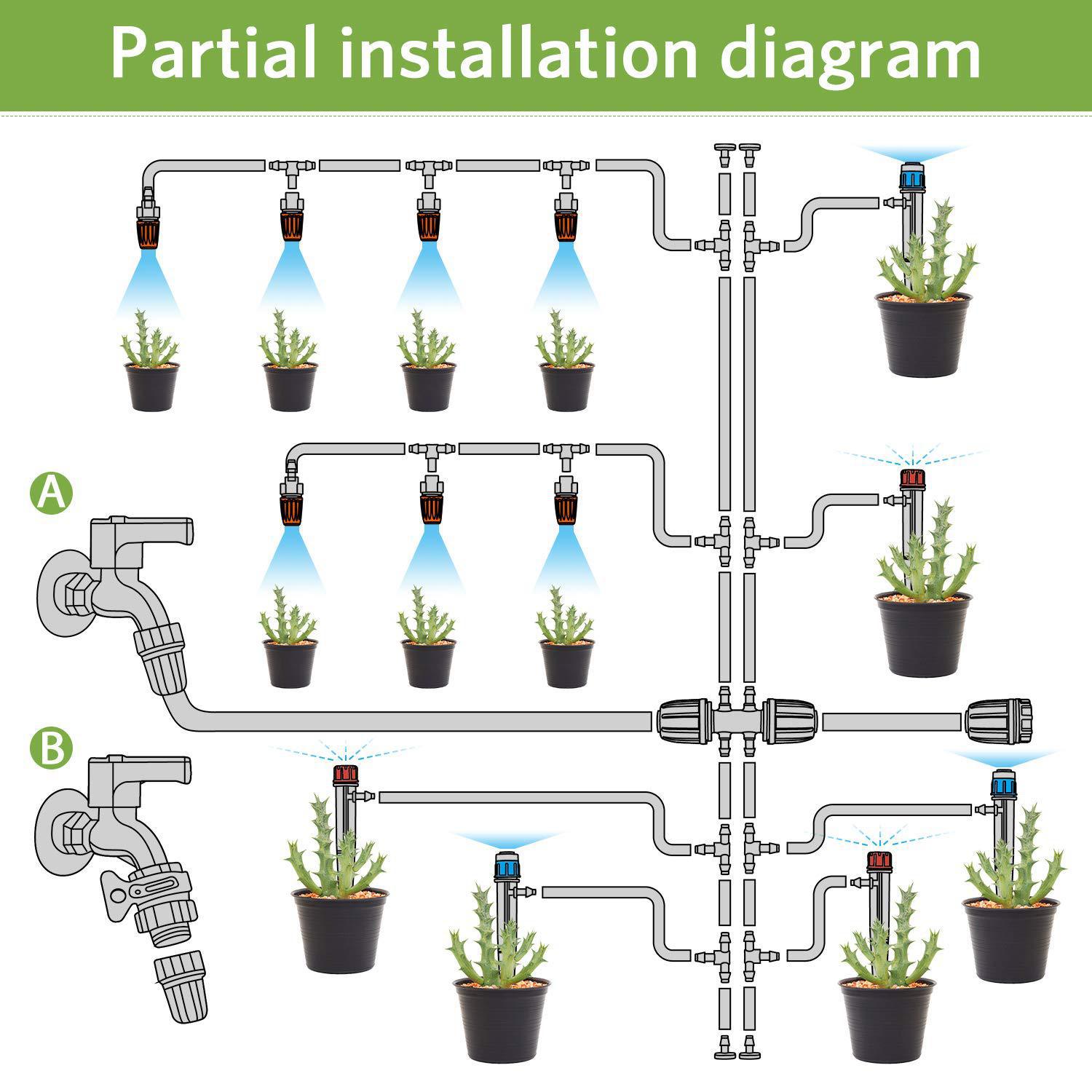 Partial installation diagram

A

B