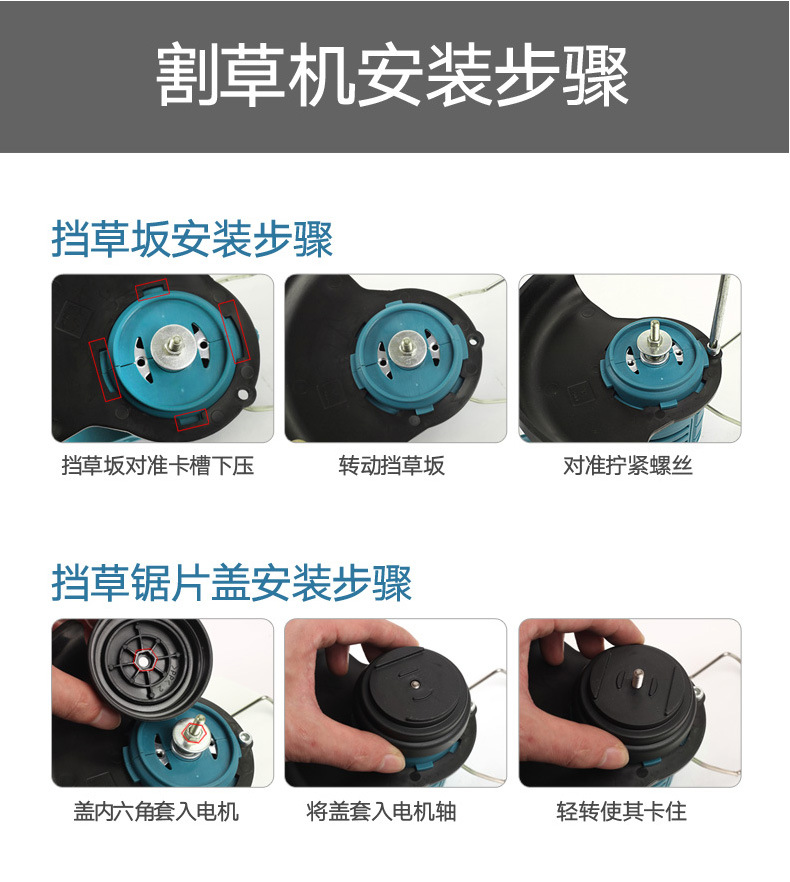 割草机安装步骤

挡草坂安装步骤

挡草坂对准卡槽下压

转动挡草坂

对准拧紧螺丝

挡草锯片盖安装步骤

盖内六角套入电机

将盖套入电机轴

轻转使其卡住