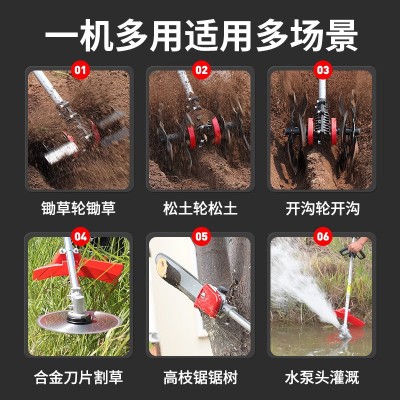 一机多用适用多场景

01
锄草轮锄草

02
松土轮松土

03
开沟轮开沟

04
合金刀片割草

05
高枝锯锯树

06
水泵头灌溉