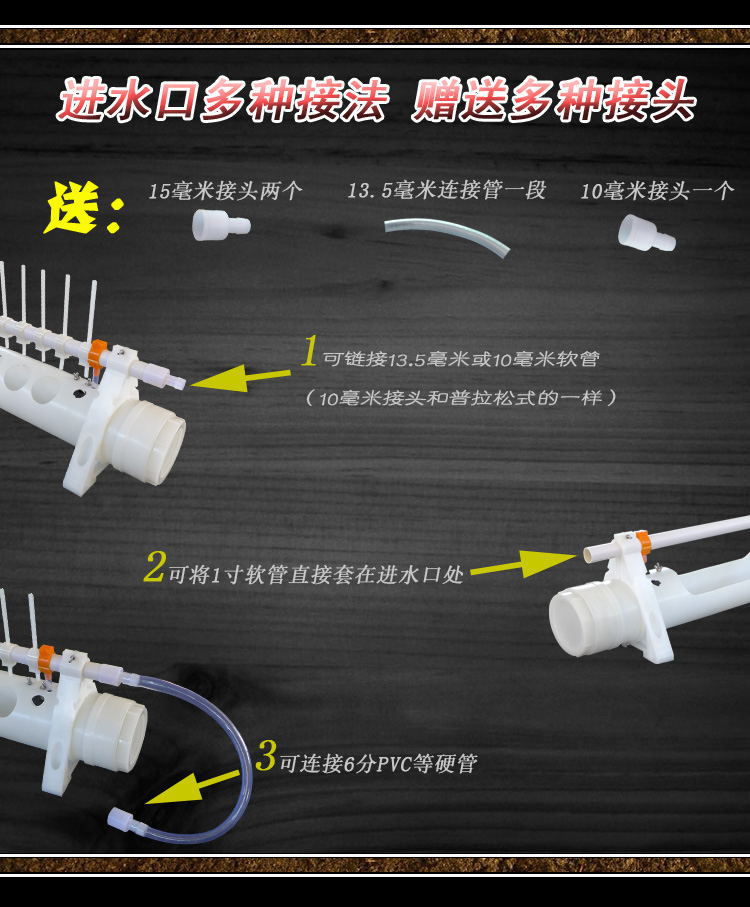 进水口多种接法 赠送多种接头

送：

15毫米接头两个

13.5毫米连接管一段

10毫米接头一个

1 可链接13.5毫米或10毫米软管

（10毫米接头和普拉松式的一样）

2 可将1寸软管直接套在进水口处

3 可连接6分PVC等硬管