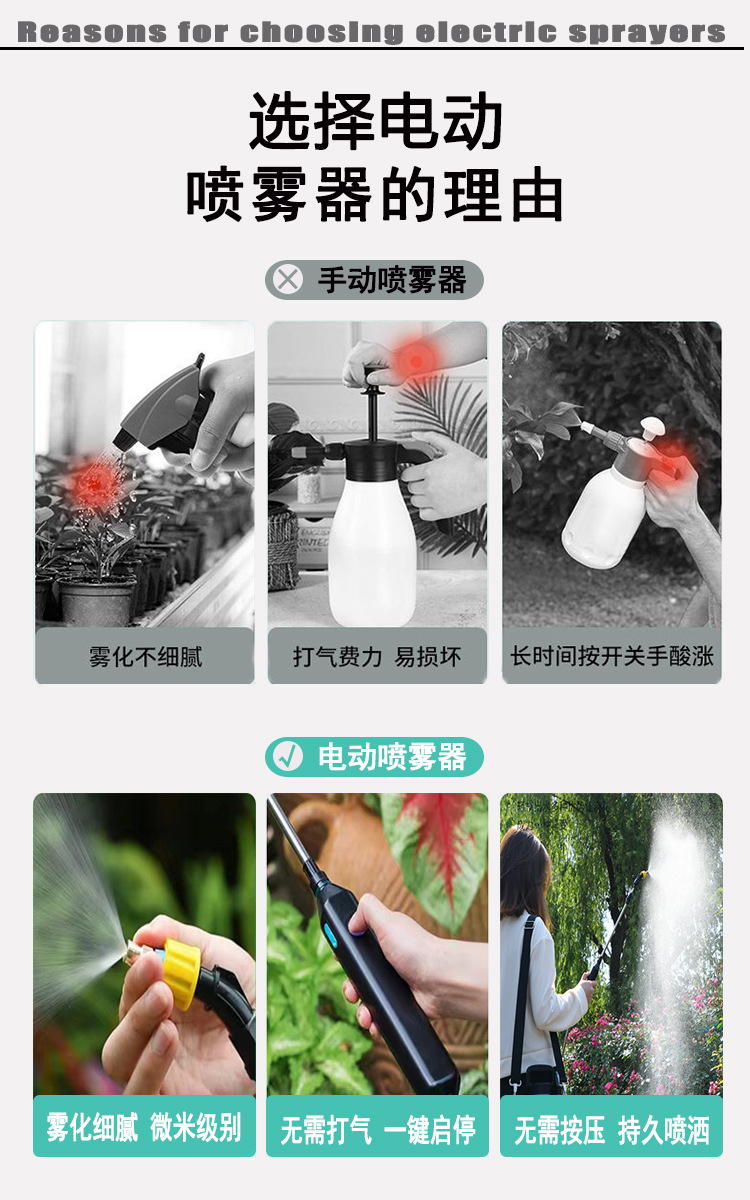 Reasons for choosing electric sprayers

选择电动
喷雾器的理由

手动喷雾器

雾化不细腻

打气费力 易损坏

长时间按开关手酸涨

电动喷雾器

雾化细腻 微米级别

无需打气 一键启停

无需按压 持久喷洒